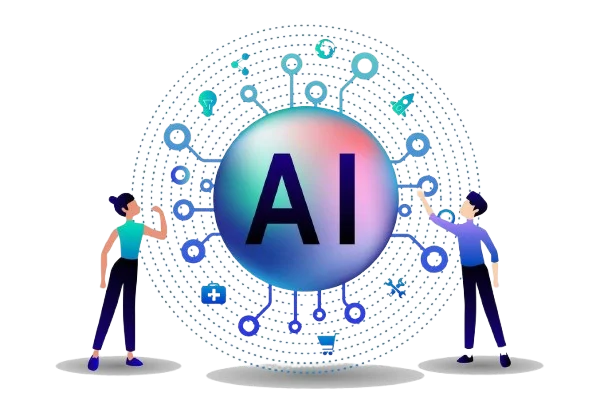 AI